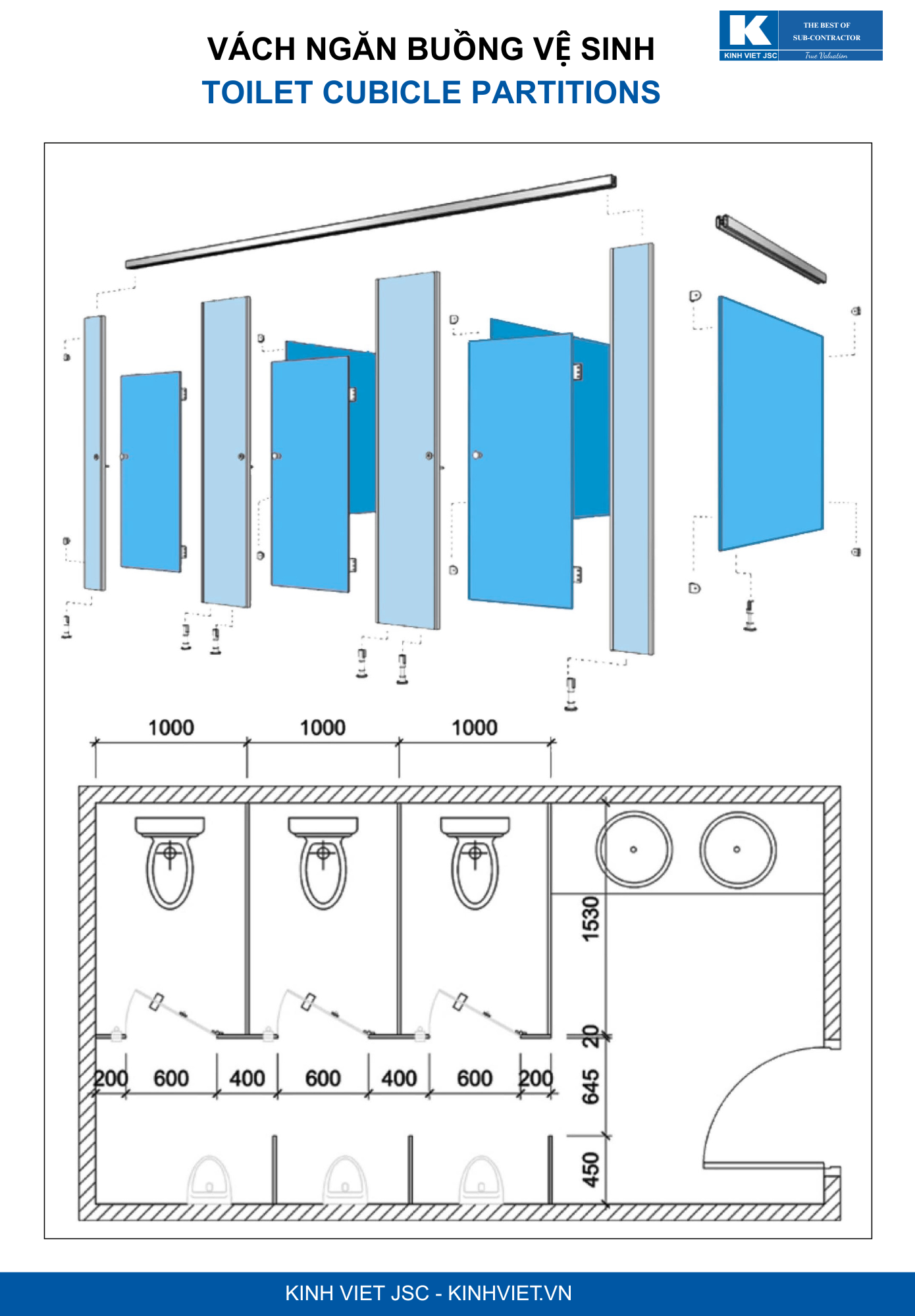 VÁCH NGĂN BUỒNG VỆ SINH
TOILET CUBICLE PARTITIONS

K
KINH VIET JSC
THE BEST OF
SUB-CONTRACTOR
True Valuation

1000
1000
1000

1530
20
645
450

200
600
400
600
400
600
200

KINH VIET JSC - KINHVIET.VN